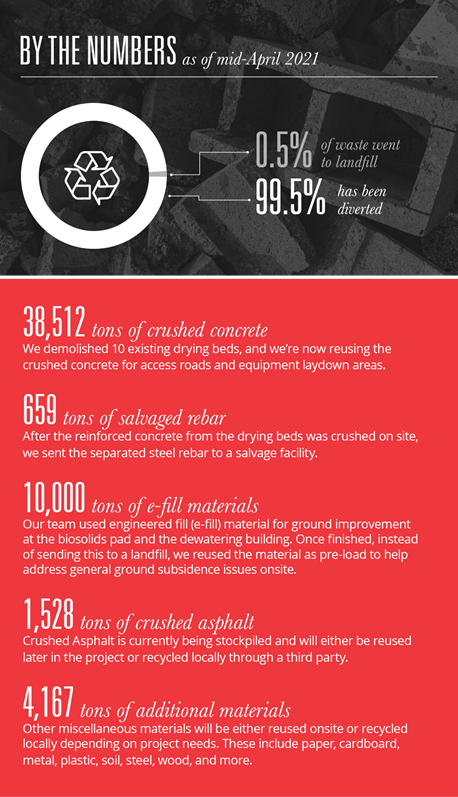 BY THE NUMBERS as of mid-April 2021

0.5% of waste went to landfill

99.5% has been diverted

38,512 tons of crushed concrete
We demolished 10 existing drying beds, and we're now reusing the crushed concrete for access roads and equipment laydown areas.

659 tons of salvaged rebar
After the reinforced concrete from the drying beds was crushed on site, we sent the separated steel rebar to a salvage facility.

10,000 tons of e-fill materials
Our team used engineered fill (e-fill) material for ground improvement at the biosolids pad and the dewatering building. Once finished, instead of sending this to a landfill, we reused the material as pre-load to help address general ground subsidence issues onsite.

1,528 tons of crushed asphalt
Crushed Asphalt is currently being stockpiled and will either be reused later in the project or recycled locally through a third party.

4,167 tons of additional materials
Other miscellaneous materials will be either reused onsite or recycled locally depending on project needs. These include paper, cardboard, metal, plastic, soil, steel, wood, and more.